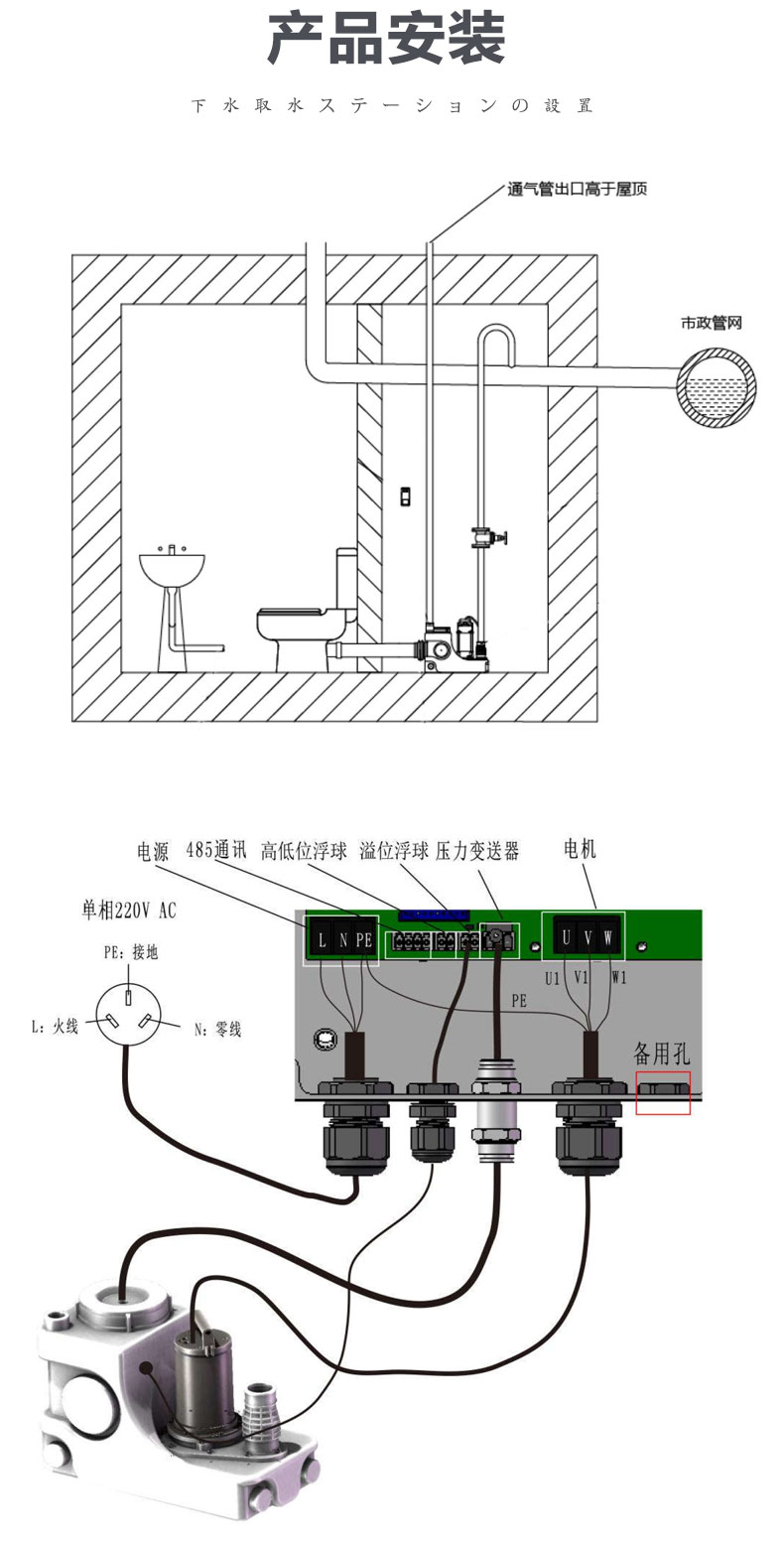 产品安装

下水取水ステーションの設置

通气管出口高于屋顶

市政管网

电源 485通讯 高低位浮球 溢位浮球 压力变送器 电机

单相220V AC

PE：接地

L：火线

N：零线

L N PE

U V W

U1 V1 W1

PE

备用孔